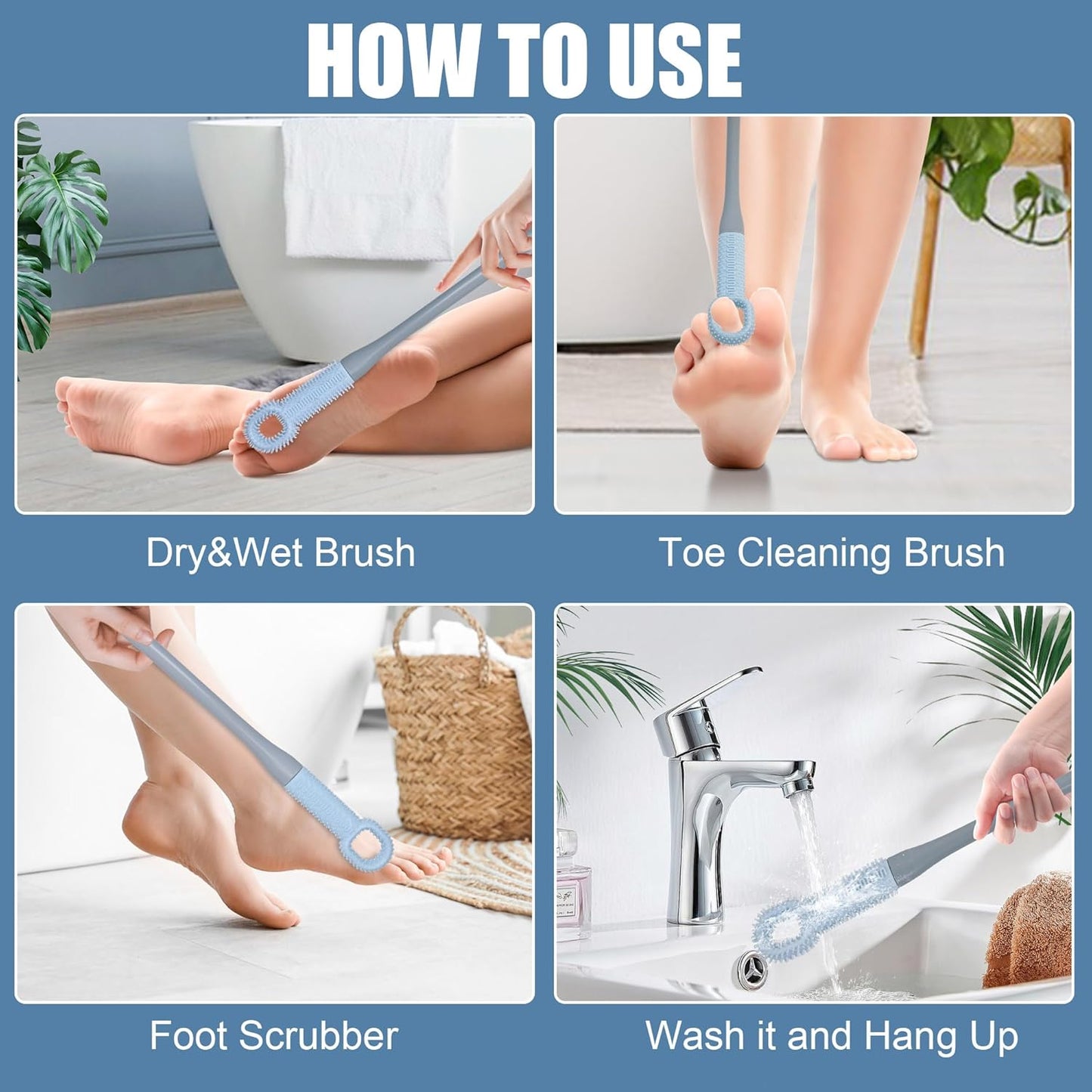 HOW TO USE

Dry&Wet Brush

Toe Cleaning Brush

Foot Scrubber

Wash it and Hang Up