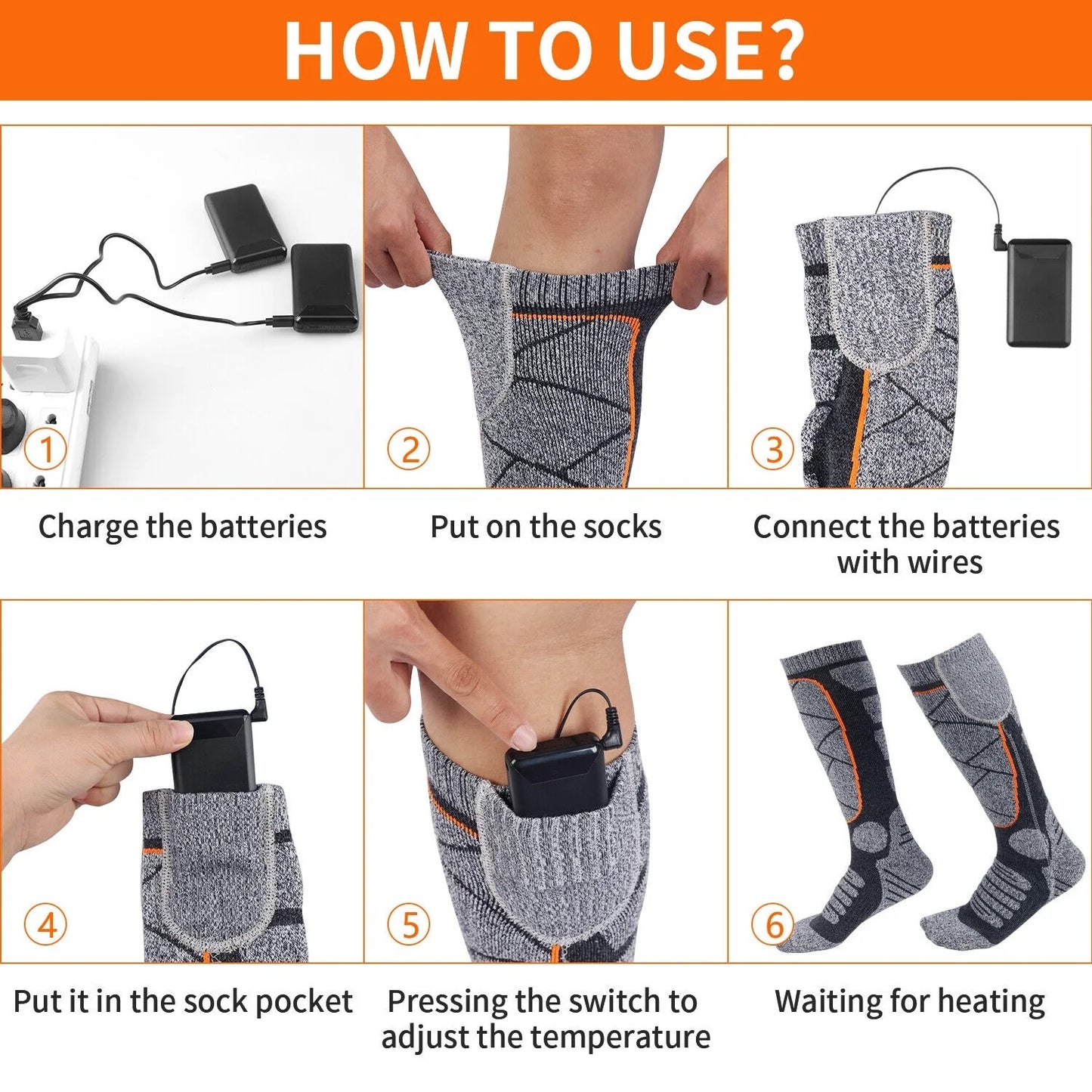 HOW TO USE?

1

Charge the batteries

2

Put on the socks

3

Connect the batteries with wires

4

Put it in the sock pocket

5

Pressing the switch to adjust the temperature

6

Waiting for heating