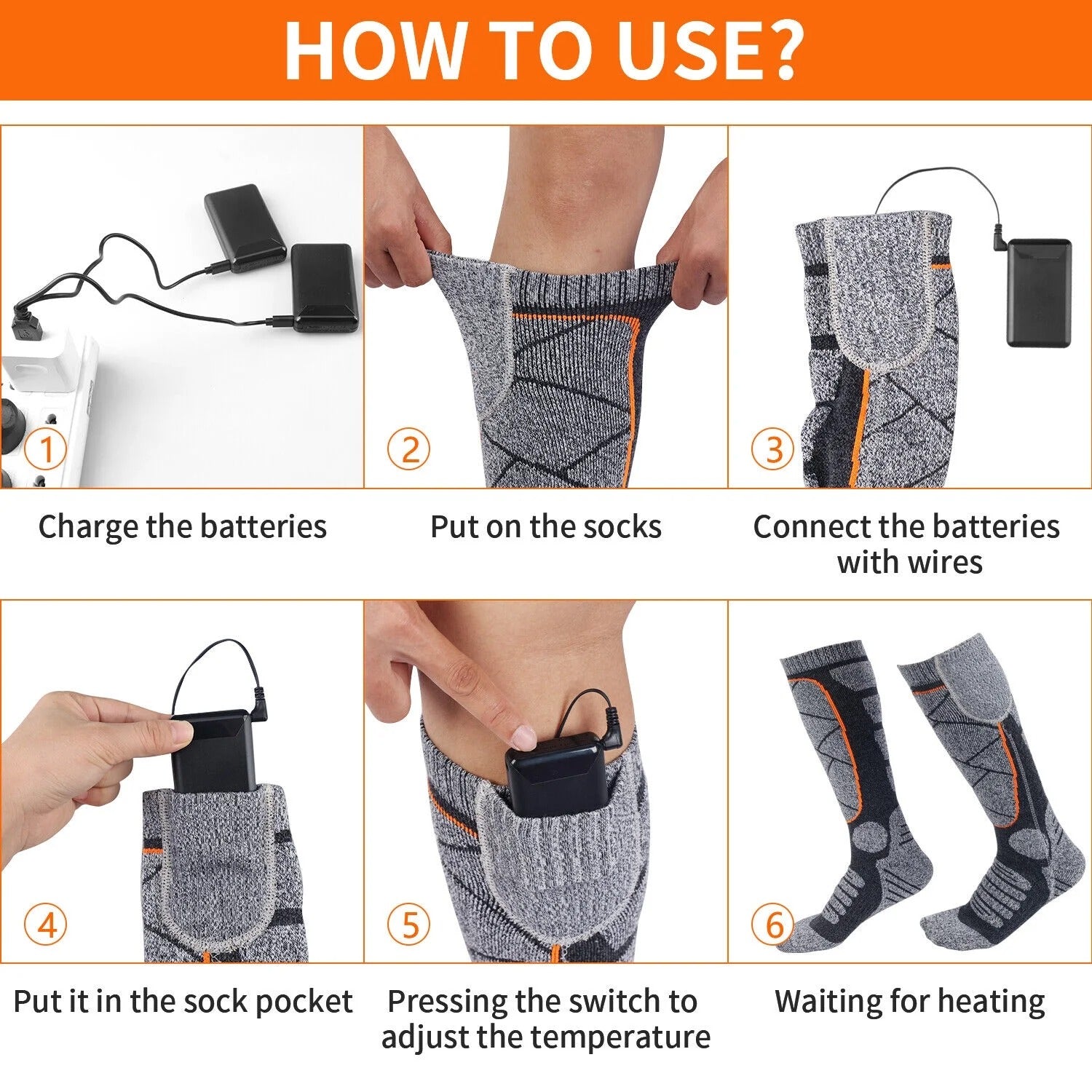 HOW TO USE?

1

Charge the batteries

2

Put on the socks

3

Connect the batteries with wires

4

Put it in the sock pocket

5

Pressing the switch to adjust the temperature

6

Waiting for heating