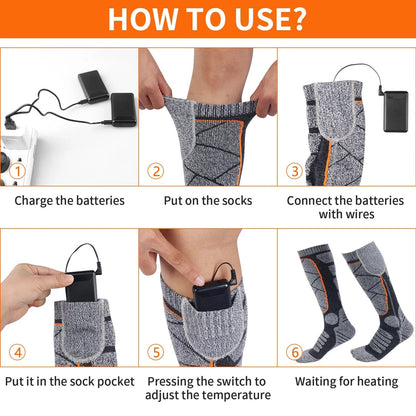 HOW TO USE?

①

Charge the batteries

②

Put on the socks

③

Connect the batteries with wires

④

Put it in the sock pocket

⑤

Pressing the switch to adjust the temperature

⑥

Waiting for heating