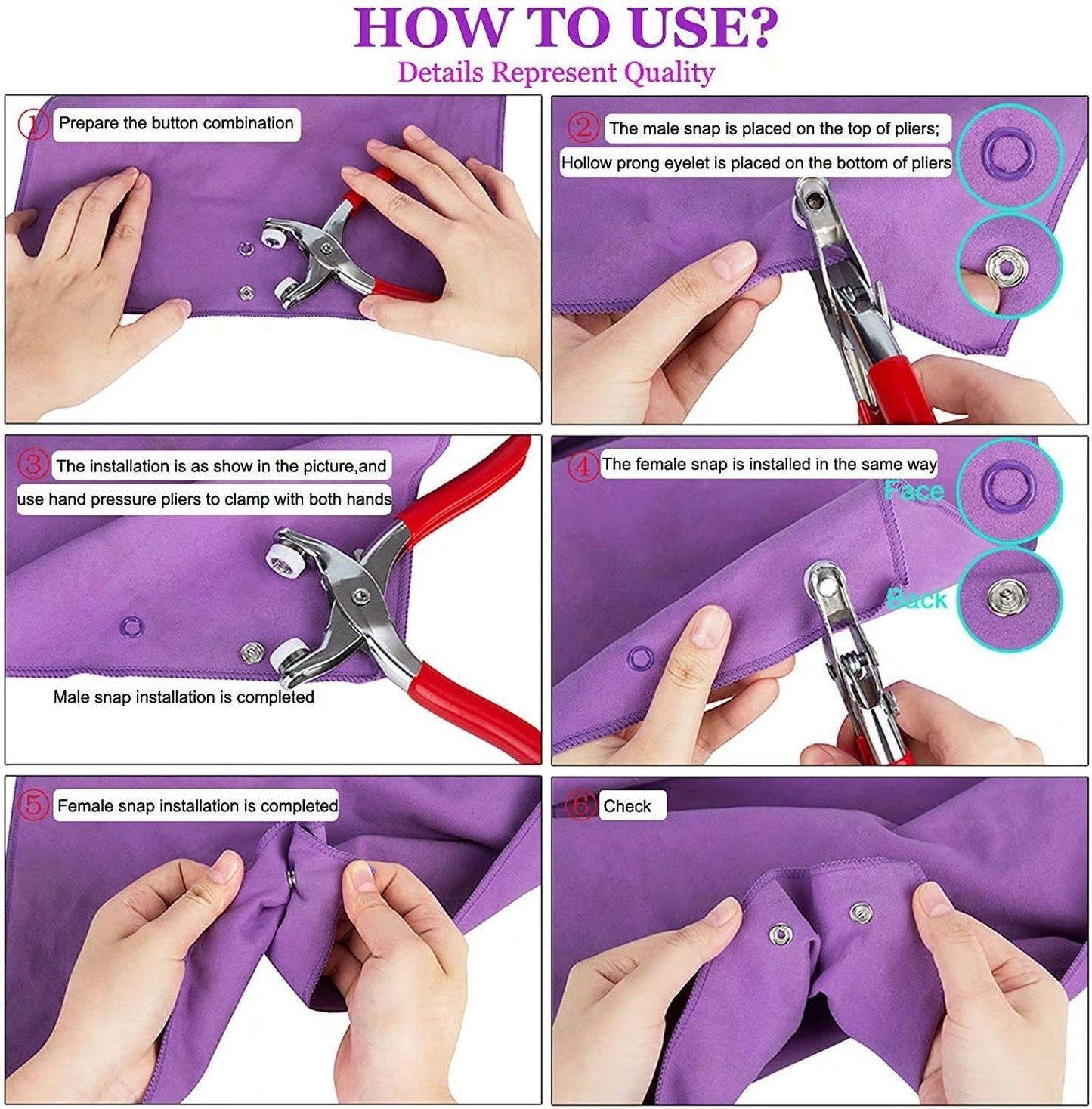 HOW TO USE?
Details Represent Quality

① Prepare the button combination

② The male snap is placed on the top of pliers;
Hollow prong eyelet is placed on the bottom of pliers

③ The installation is as show in the picture,and use hand pressure pliers to clamp with both hands

Male snap installation is completed

④ The female snap is installed in the same way

Face

Back

⑤ Female snap installation is completed

⑥ Check