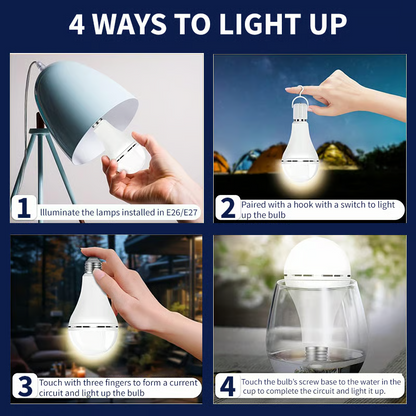 4 WAYS TO LIGHT UP

1 Illuminate the lamps installed in E26/E27

2 Paired with a hook with a switch to light up the bulb

3 Touch with three fingers to form a current circuit and light up the bulb

4 Touch the bulb's screw base to the water in the cup to complete the circuit and light it up.